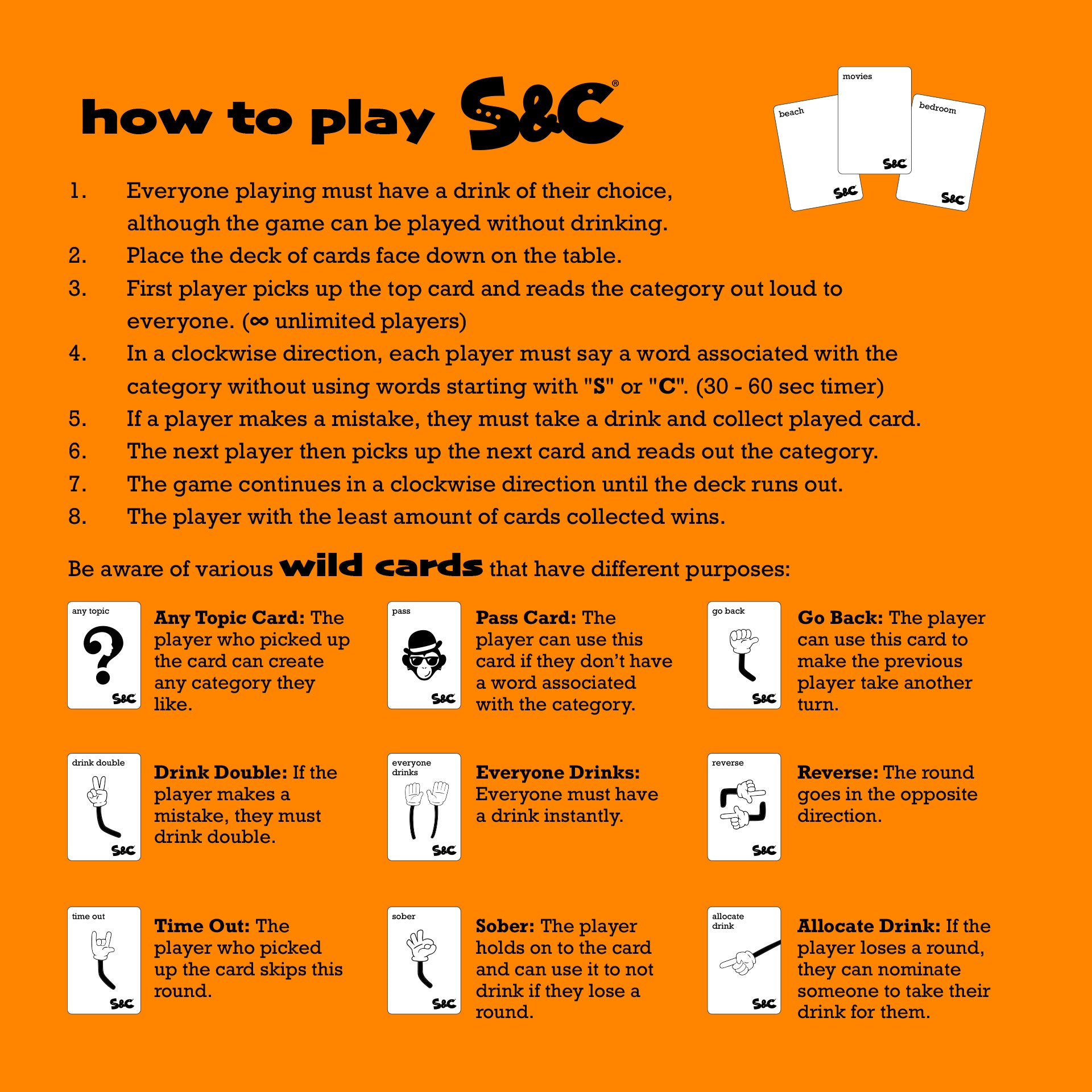 how to play S&C®

beach
S&C

movies
S&C

bedroom
S&C

1. Everyone playing must have a drink of their choice, although the game can be played without drinking.
2. Place the deck of cards face down on the table.
3. First player picks up the top card and reads the category out loud to everyone. (∞ unlimited players)
4. In a clockwise direction, each player must say a word associated with the category without using words starting with "S" or "C". (30 - 60 sec timer)
5. If a player makes a mistake, they must take a drink and collect played card.
6. The next player then picks up the next card and reads out the category.
7. The game continues in a clockwise direction until the deck runs out.
8. The player with the least amount of cards collected wins.

Be aware of various wild cards that have different purposes:

any topic
S&C

Any Topic Card: The player who picked up the card can create any category they like.

pass
S&C

Pass Card: The player can use this card if they don't have a word associated with the category.

go back
S&C

Go Back: The player can use this card to make the previous player take another turn.

drink double
S&C

Drink Double: If the player makes a mistake, they must drink double.

everyone drinks
S&C

Everyone Drinks: Everyone must have a drink instantly.

reverse
S&C

Reverse: The round goes in the opposite direction.

time out
S&C

Time Out: The player who picked up the card skips this round.

sober
S&C

Sober: The player holds on to the card and can use it to not drink if they lose a round.

allocate drink
S&C

Allocate Drink: If the player loses a round, they can nominate someone to take their drink for them.